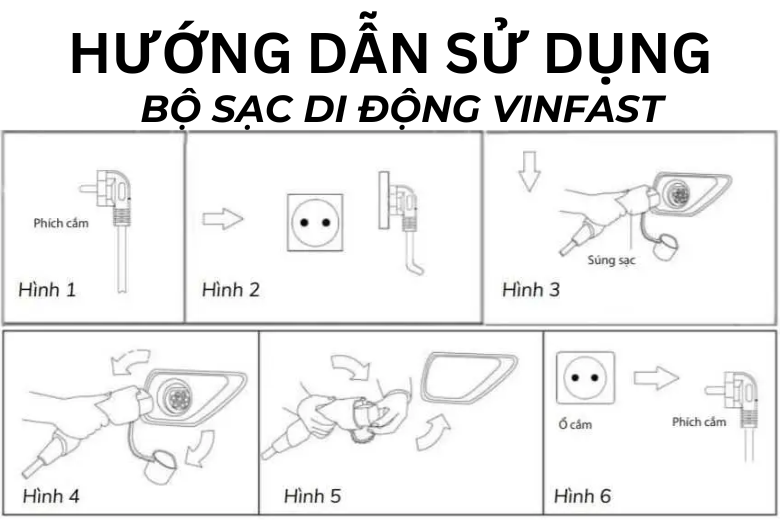 HƯỚNG DẪN SỬ DỤNG
BỘ SẠC DI ĐỘNG VINFAST

Phích cắm
Hình 1

Hình 2

Súng sạc
Hình 3

Hình 4

Hình 5

Ổ cắm
Phích cắm
Hình 6